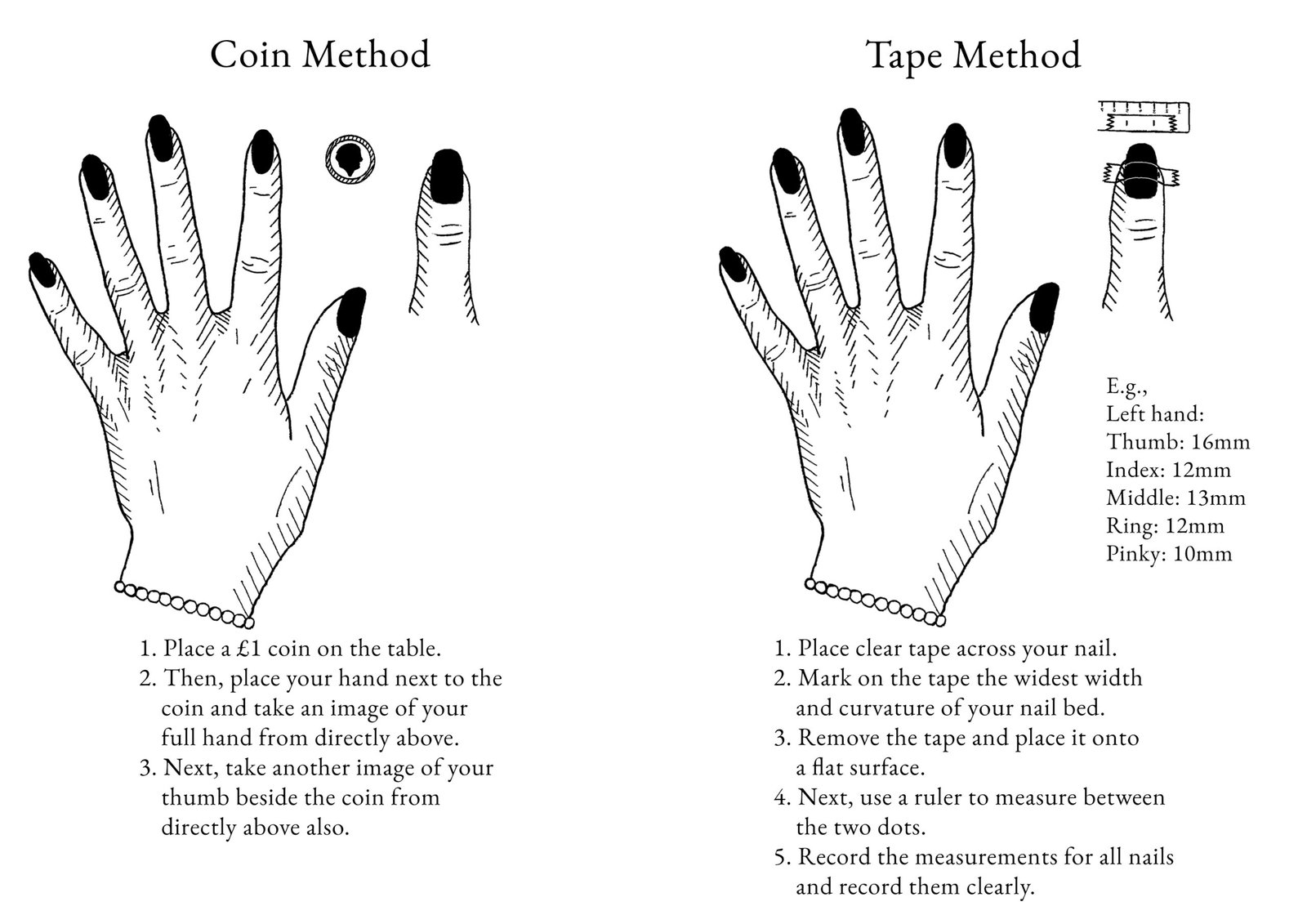 Coin Method

1. Place a £1 coin on the table.
2. Then, place your hand next to the coin and take an image of your full hand from directly above.
3. Next, take another image of your thumb beside the coin from directly above also.

Tape Method

E.g.,
Left hand:
Thumb: 16mm
Index: 12mm
Middle: 13mm
Ring: 12mm
Pinky: 10mm

1. Place clear tape across your nail.
2. Mark on the tape the widest width and curvature of your nail bed.
3. Remove the tape and place it onto a flat surface.
4. Next, use a ruler to measure between the two dots.
5. Record the measurements for all nails and record them clearly.